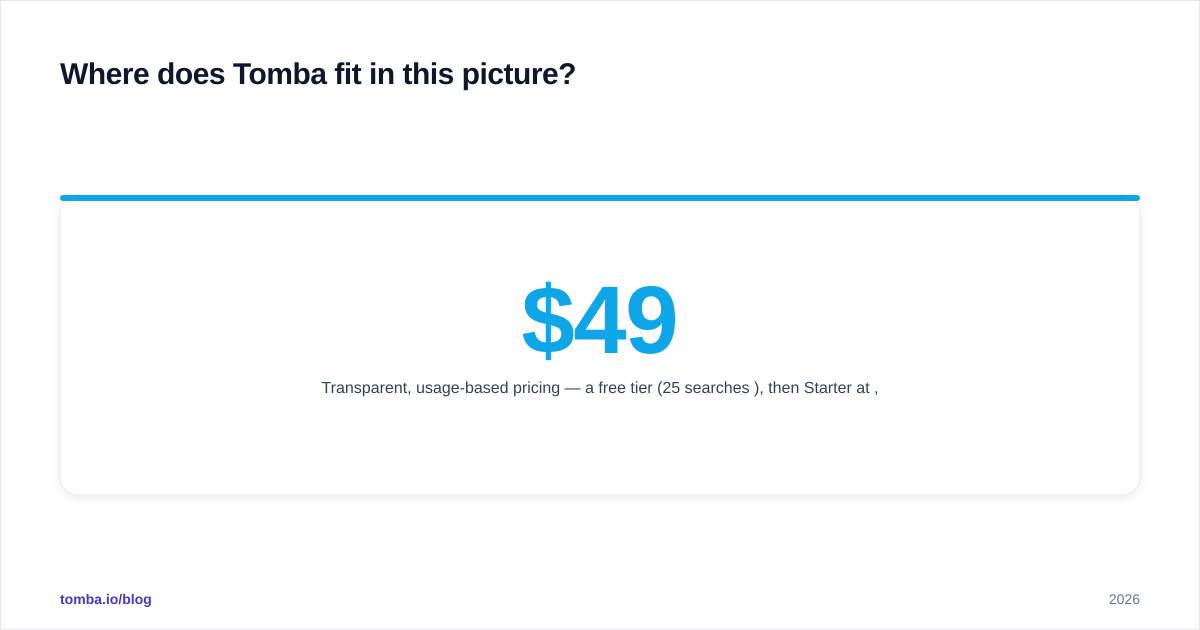 Where does Tomba fit in this picture?

$49

Transparent, usage-based pricing — a free tier (25 searches ), then Starter at ,

tomba.io/blog

2026