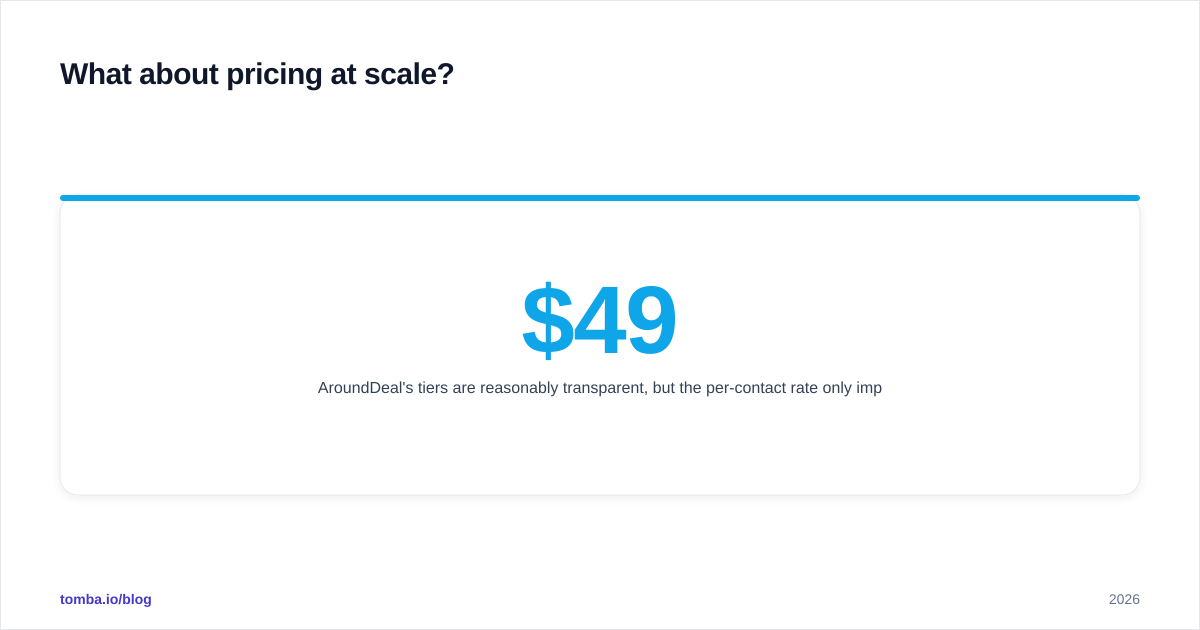 What about pricing at scale?

$49

AroundDeal's tiers are reasonably transparent, but the per-contact rate only imp

tomba.io/blog

2026