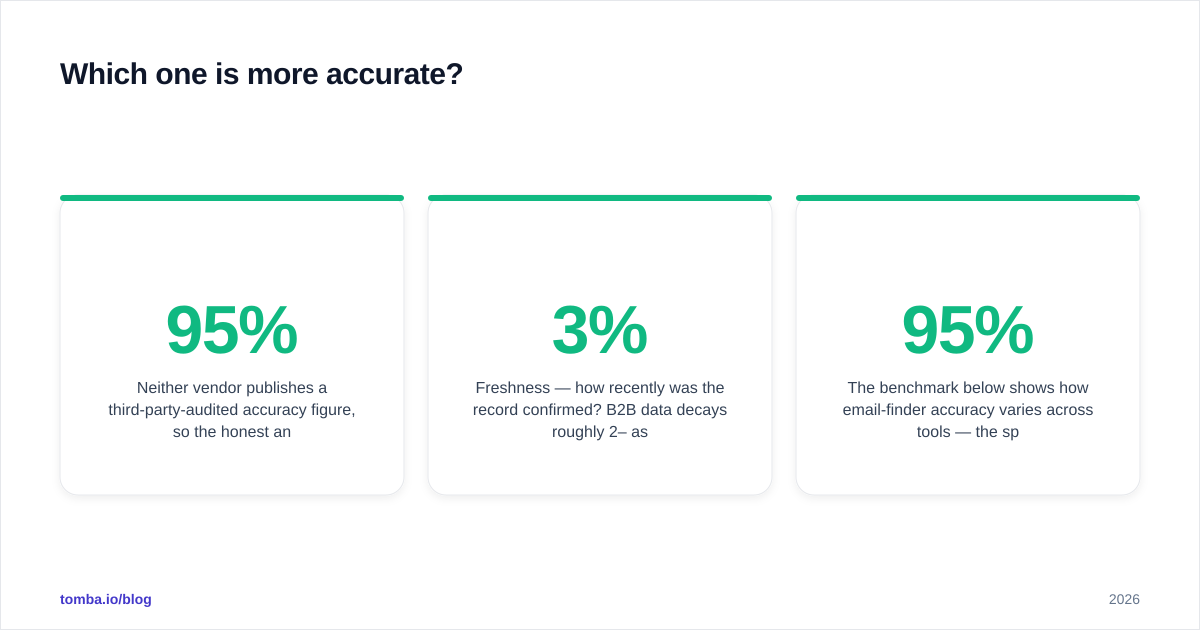 Which one is more accurate?

95%

Neither vendor publishes a third-party-audited accuracy figure, so the honest an

3%

Freshness — how recently was the record confirmed? B2B data decays roughly 2– as

95%

The benchmark below shows how email-finder accuracy varies across tools — the sp

tomba.io/blog

2026