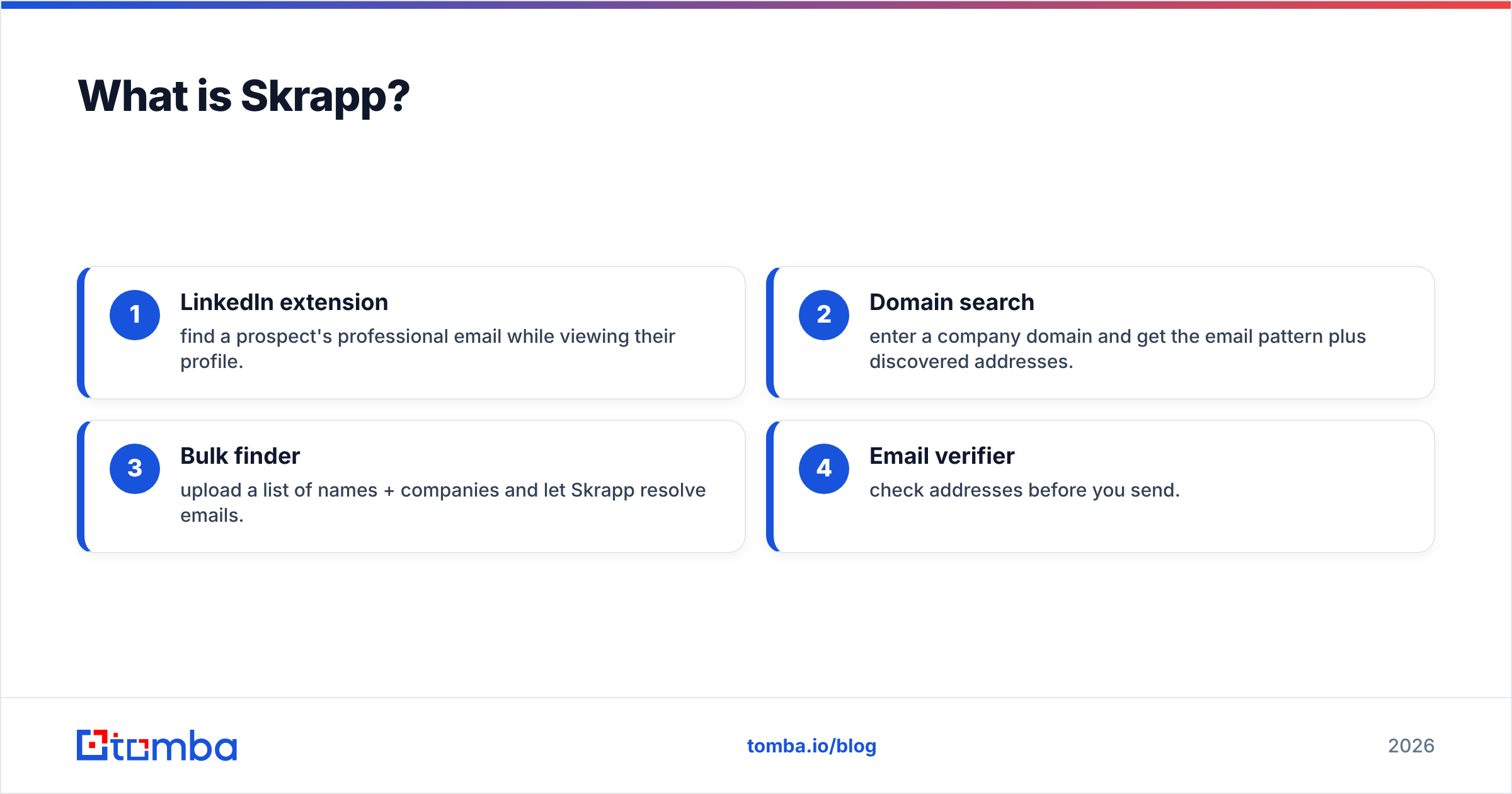 What is Skrapp?

1
LinkedIn extension
find a prospect's professional email while viewing their profile.

2
Domain search
enter a company domain and get the email pattern plus discovered addresses.

3
Bulk finder
upload a list of names + companies and let Skrapp resolve emails.

4
Email verifier
check addresses before you send.

tomba

tomba.io/blog

2026