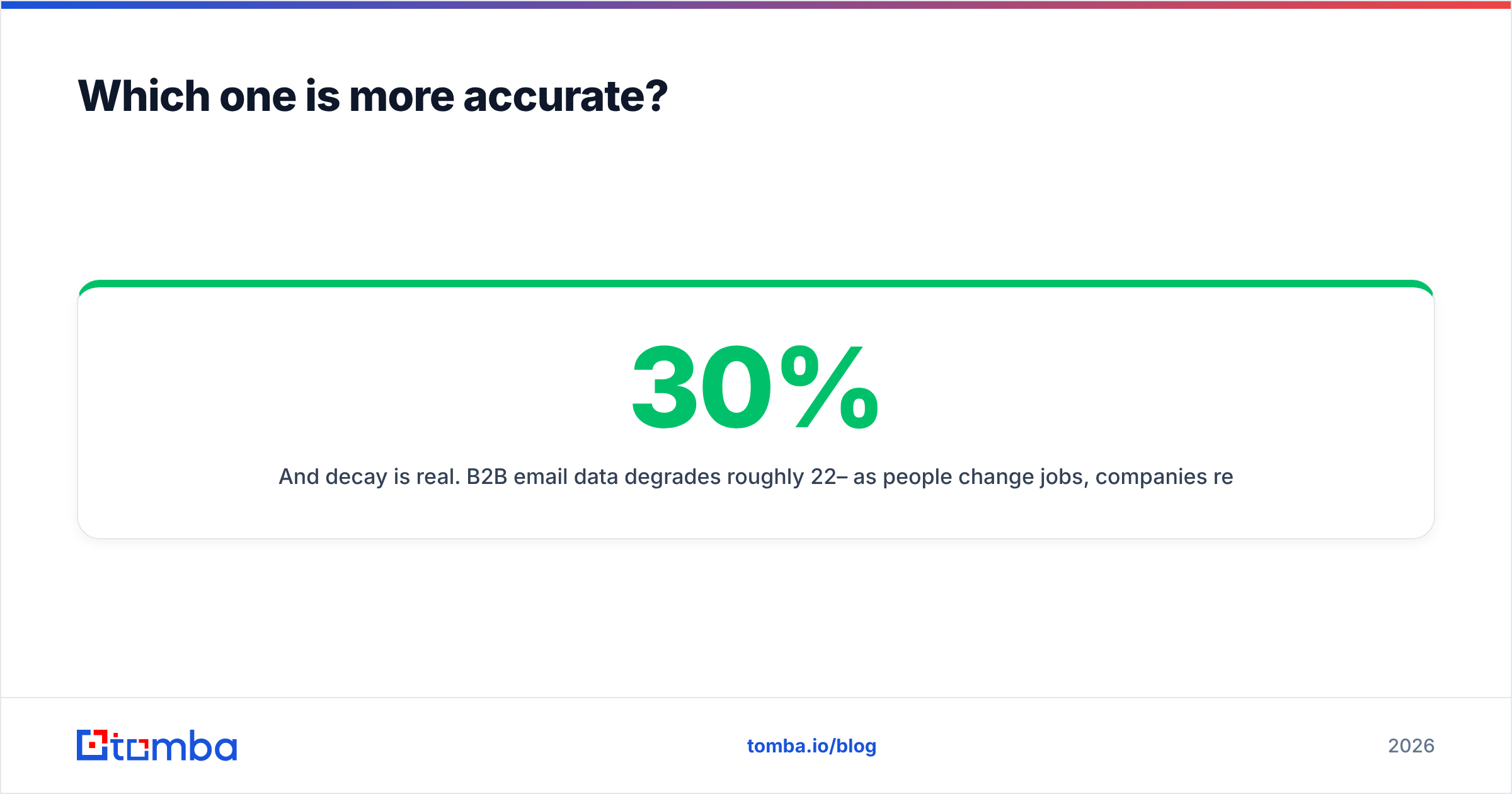 Which one is more accurate?

30%

And decay is real. B2B email data degrades roughly 22– as people change jobs, companies re

tomba

tomba.io/blog

2026