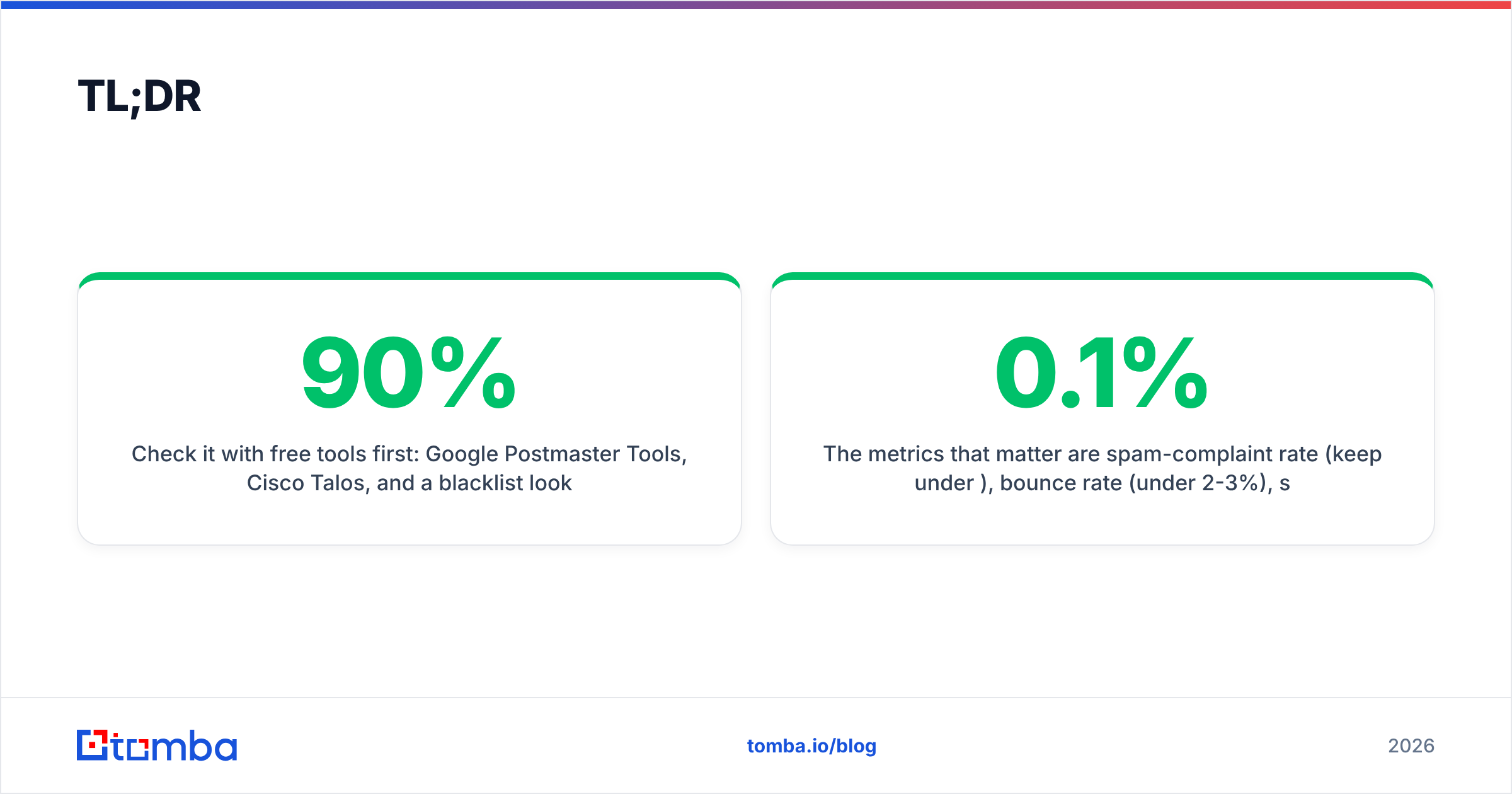 TL;DR

90%

Check it with free tools first: Google Postmaster Tools, Cisco Talos, and a blacklist look

0.1%

The metrics that matter are spam-complaint rate (keep under ), bounce rate (under 2-3%), s

tomba

tomba.io/blog

2026