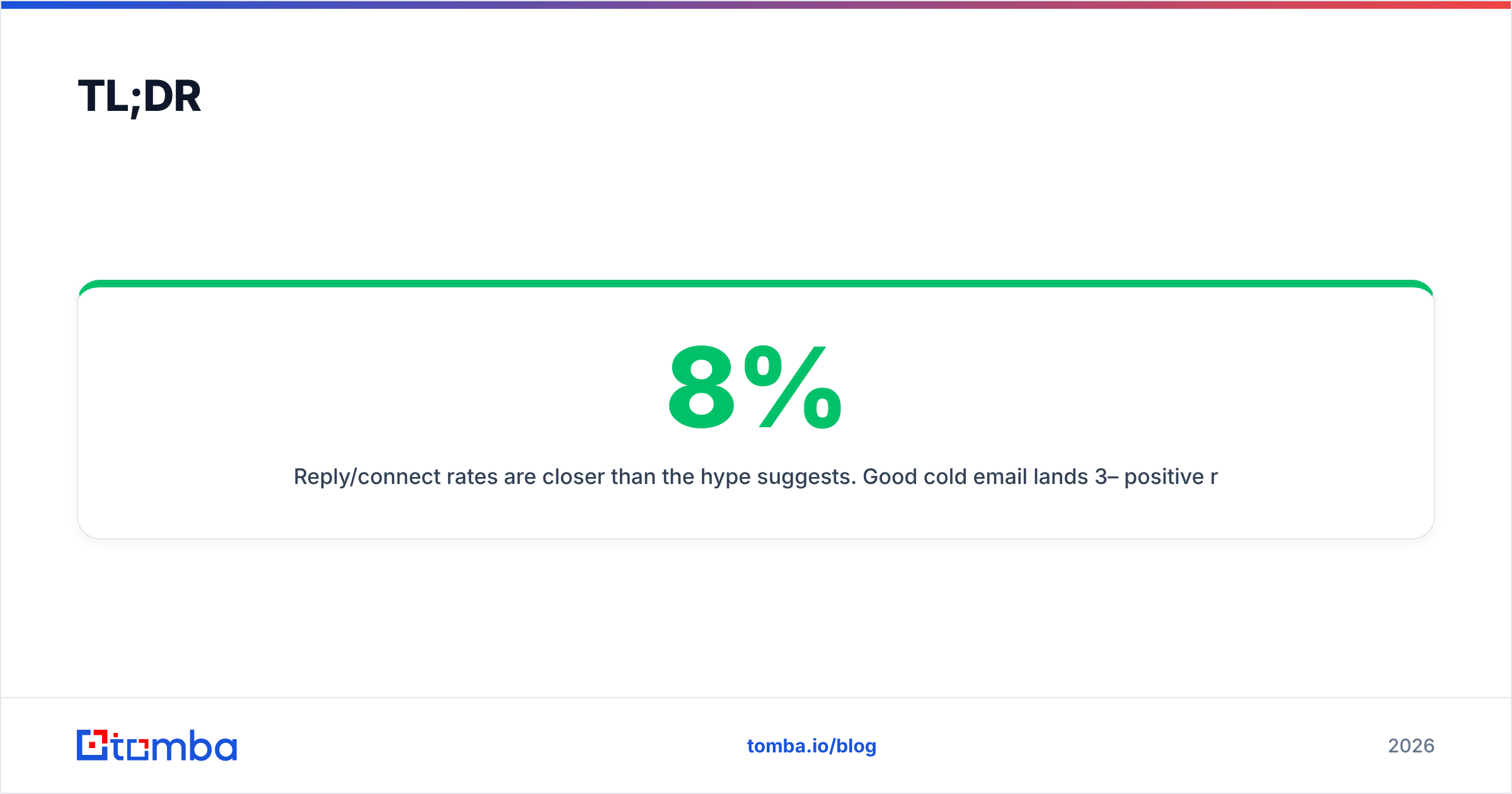 TL;DR

8%

Reply/connect rates are closer than the hype suggests. Good cold email lands 3– positive r

tomba

tomba.io/blog

2026